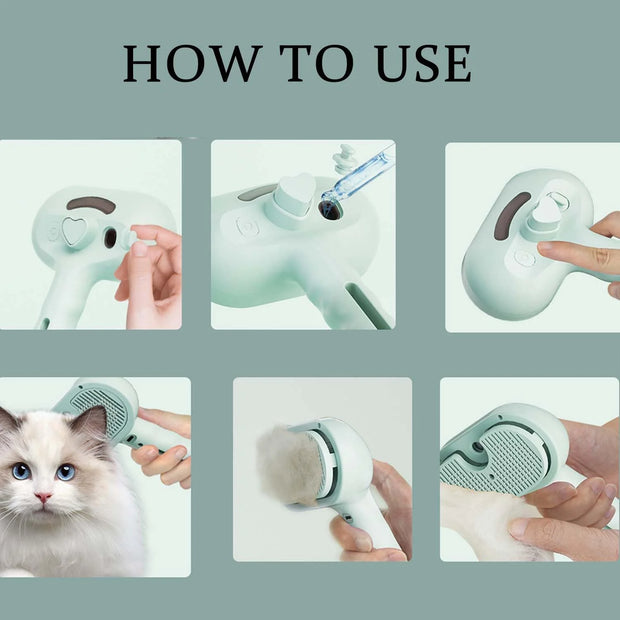 HOW TO USE