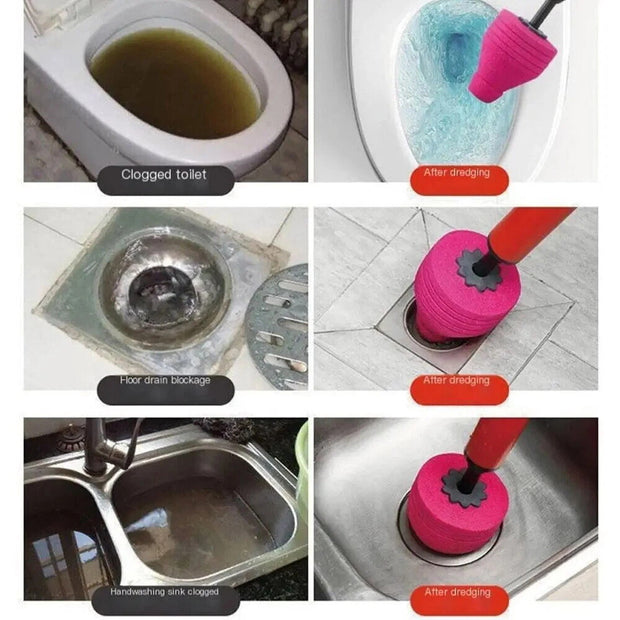 Clogged toilet

After dredging

Floor drain blockage

After dredging

Handwashing sink clogged

After dredging